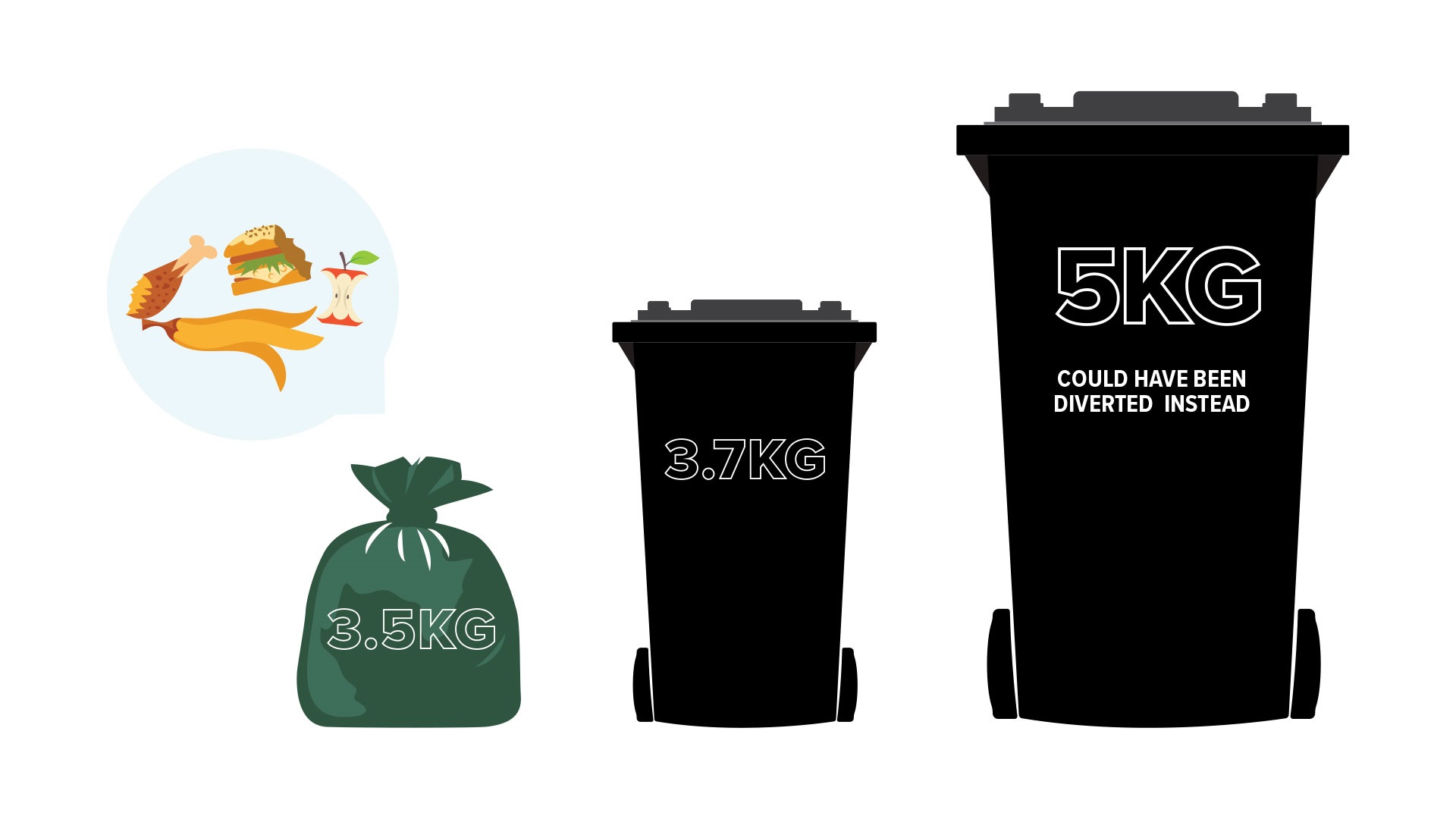 3.5KG

3.7KG

5KG

COULD HAVE BEEN DIVERTED INSTEAD